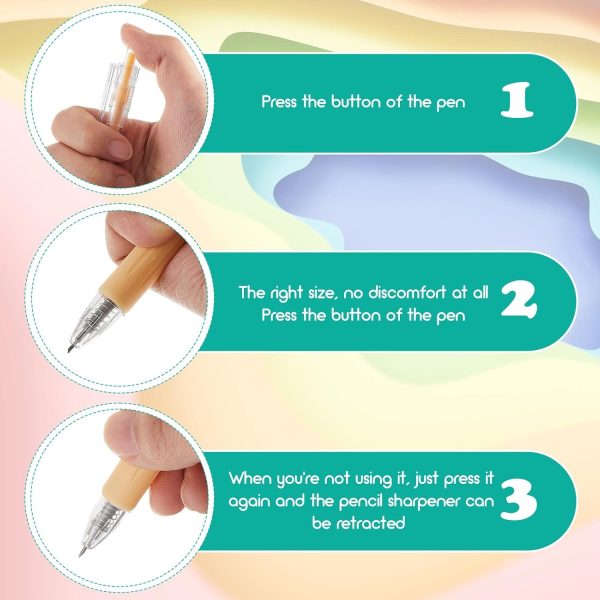 Press the button of the pen 1

The right size, no discomfort at all
Press the button of the pen 2

When you're not using it, just press it again and the pencil sharpener can be retracted 3