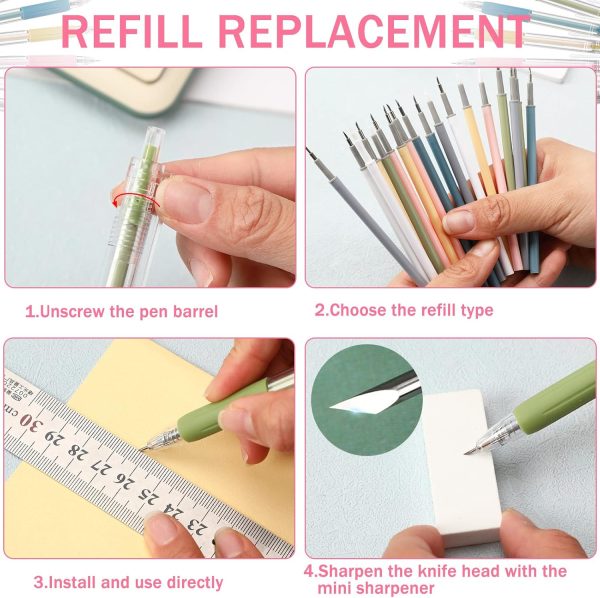 REFILL REPLACEMENT

1.Unscrew the pen barrel

2.Choose the refill type

30 cm 29 28 27 26 25 24 23

3.Install and use directly

4.Sharpen the knife head with the mini sharpener