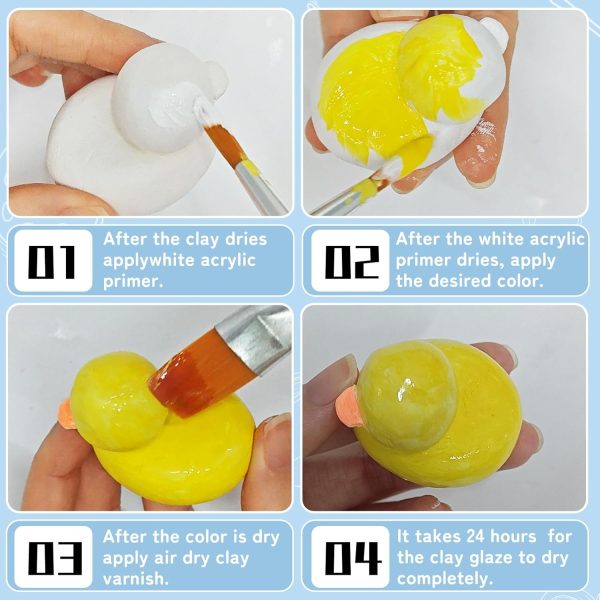 01 After the clay dries applywhite acrylic primer.

02 After the white acrylic primer dries, apply the desired color.

03 After the color is dry apply air dry clay varnish.

04 It takes 24 hours for the clay glaze to dry completely.